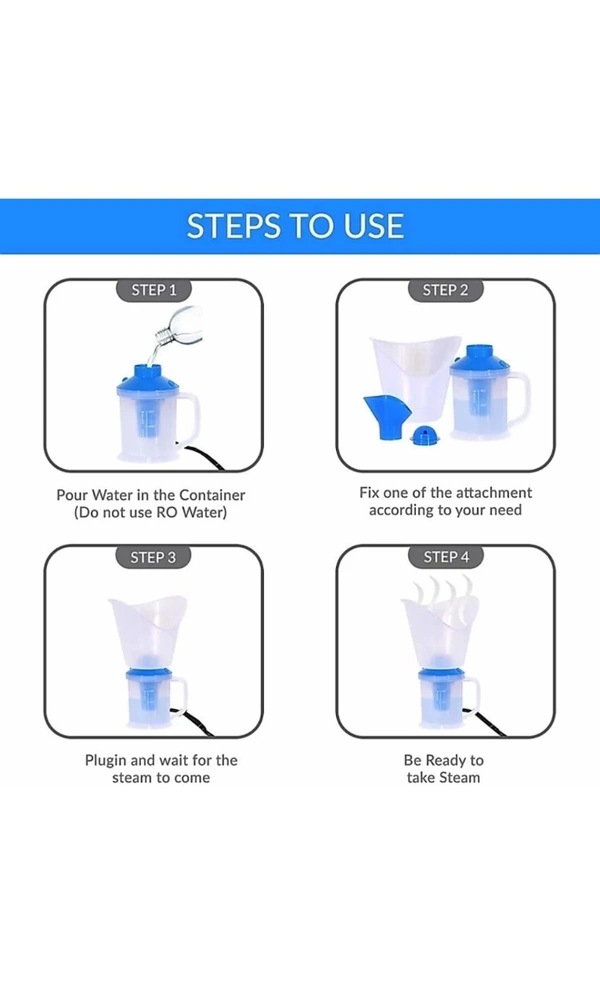 STEPS TO USE

STEP 1

Pour Water in the Container
(Do not use RO Water)

STEP 2

Fix one of the attachment
according to your need

STEP 3

Plugin and wait for the
steam to come

STEP 4

Be Ready to
take Steam