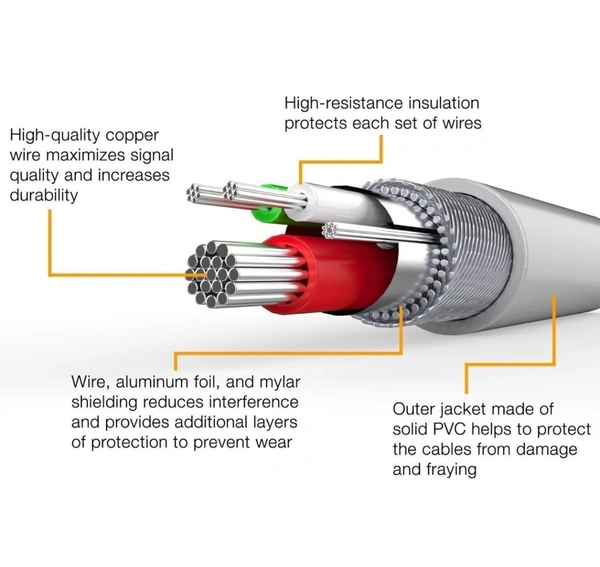 High-resistance insulation protects each set of wires

High-quality copper wire maximizes signal quality and increases durability

Wire, aluminum foil, and mylar shielding reduces interference and provides additional layers of protection to prevent wear

Outer jacket made of solid PVC helps to protect the cables from damage and fraying